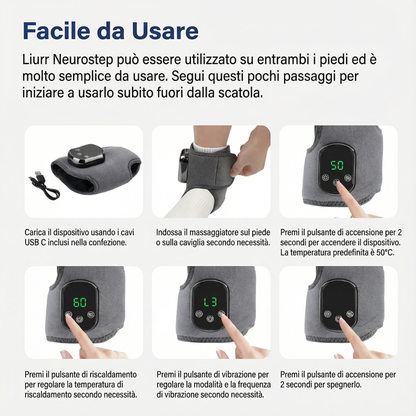 Facile da Usare

Liurr Neurostep può essere utilizzato su entrambi i piedi ed è molto semplice da usare. Segui questi pochi passaggi per iniziare a usarlo subito fuori dalla scatola.

Carica il dispositivo usando i cavi USB C inclusi nella confezione.

Indossa il massaggiatore sul piede o sulla caviglia secondo necessità.

50

Premi il pulsante di accensione per 2 secondi per accendere il dispositivo. La temperatura predefinita è 50°C.

60

Premi il pulsante di riscaldamento per regolare la temperatura di riscaldamento secondo necessità.

L3

Premi il pulsante di vibrazione per regolare la modalità e la frequenza di vibrazione secondo necessità.

Premi il pulsante di accensione per 2 secondi per spegnerlo.